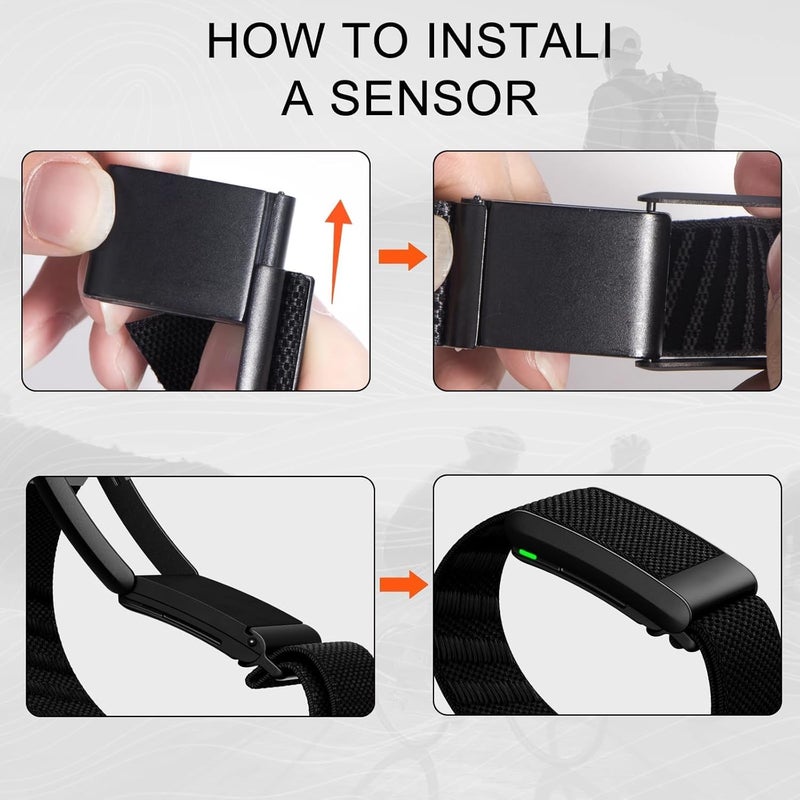 HOW TO INSTALI
A SENSOR